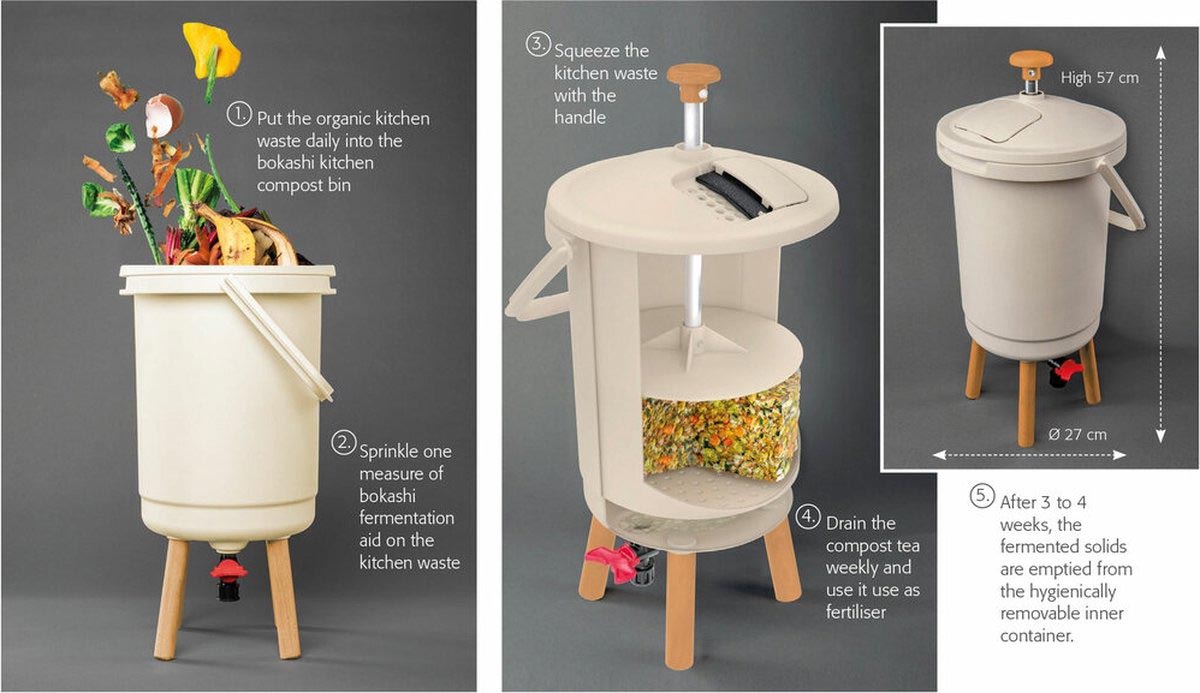 1. Put the organic kitchen waste daily into the bokashi kitchen compost bin

2. Sprinkle one measure of bokashi fermentation aid on the kitchen waste

3. Squeeze the kitchen waste with the handle

4. Drain the compost tea weekly and use it use as fertiliser

High 57 cm

Ø 27 cm

5. After 3 to 4 weeks, the fermented solids are emptied from the hygienically removable inner container.